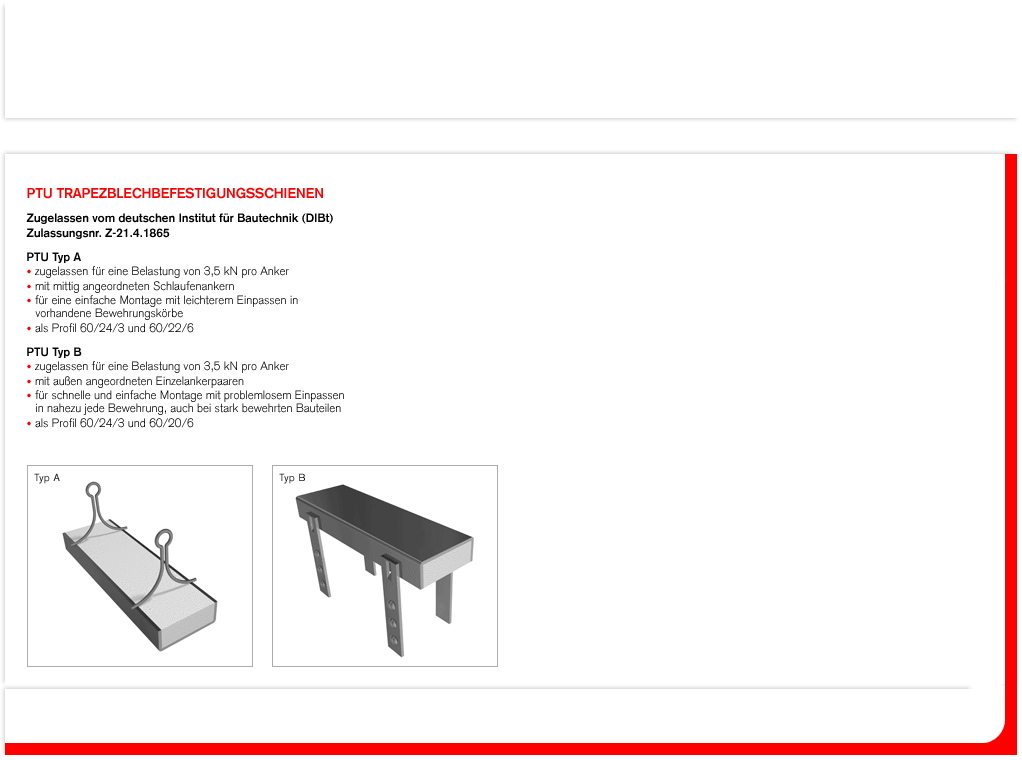 PTU TRAPEZBLECHBEFESTIGUNGSSCHIENEN

Zugelassen vom deutschen Institut für Bautechnik (DIBt)
Zulassungsnr. Z-21.4.1865

PTU Typ A
• zugelassen für eine Belastung von 3,5 kN pro Anker
• mit mittig angeordneten Schlaufenankern
• für eine einfache Montage mit leichterem Einpassen in vorhandene Bewehrungskörbe
• als Profil 60/24/3 und 60/22/6

PTU Typ B
• zugelassen für eine Belastung von 3,5 kN pro Anker
• mit außen angeordneten Einzelankerpaaren
• für schnelle und einfache Montage mit problemlosem Einpassen in nahezu jede Bewehrung, auch bei stark bewehrten Bauteilen
• als Profil 60/24/3 und 60/20/6

Typ A

Typ B