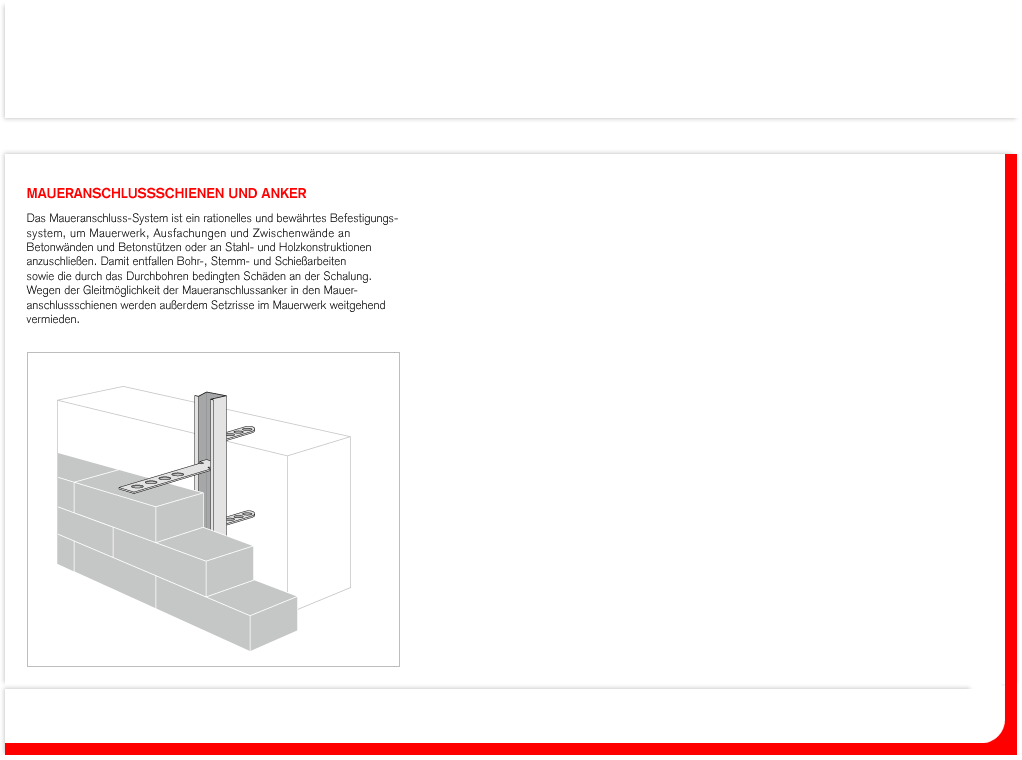 MAUERANSCHLUSSSCHIENEN UND ANKER

Das Maueranschluss-System ist ein rationelles und bewährtes Befestigungssystem, um Mauerwerk, Ausfachungen und Zwischenwände an Betonwänden und Betonstützen oder an Stahl- und Holzkonstruktionen anzuschließen. Damit entfallen Bohr-, Stemm- und Schießarbeiten sowie die durch das Durchbohren bedingten Schäden an der Schalung. Wegen der Gleitmöglichkeit der Maueranschlussanker in den Maueranschlussschienen werden außerdem Setzrisse im Mauerwerk weitgehend vermieden.